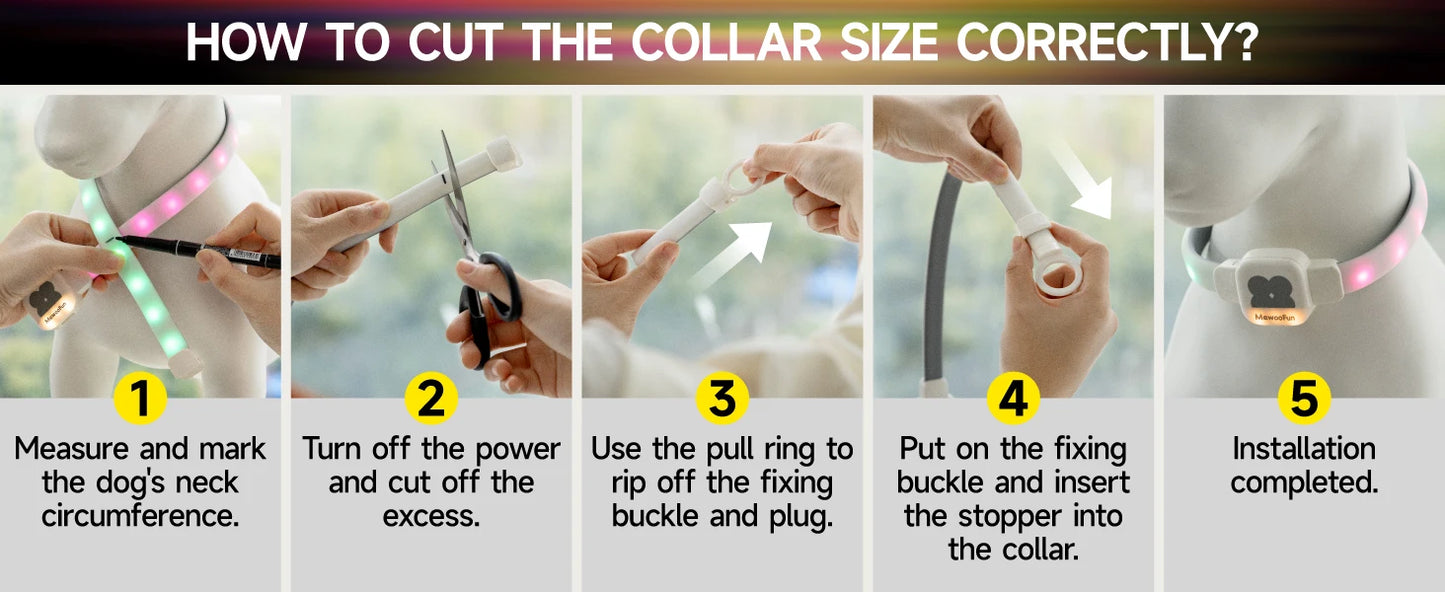 HOW TO CUT THE COLLAR SIZE CORRECTLY?

MewooFun

1
Measure and mark the dog's neck circumference.

2
Turn off the power and cut off the excess.

3
Use the pull ring to rip off the fixing buckle and plug.

4
Put on the fixing buckle and insert the stopper into the collar.

MewooFun

5
Installation completed.