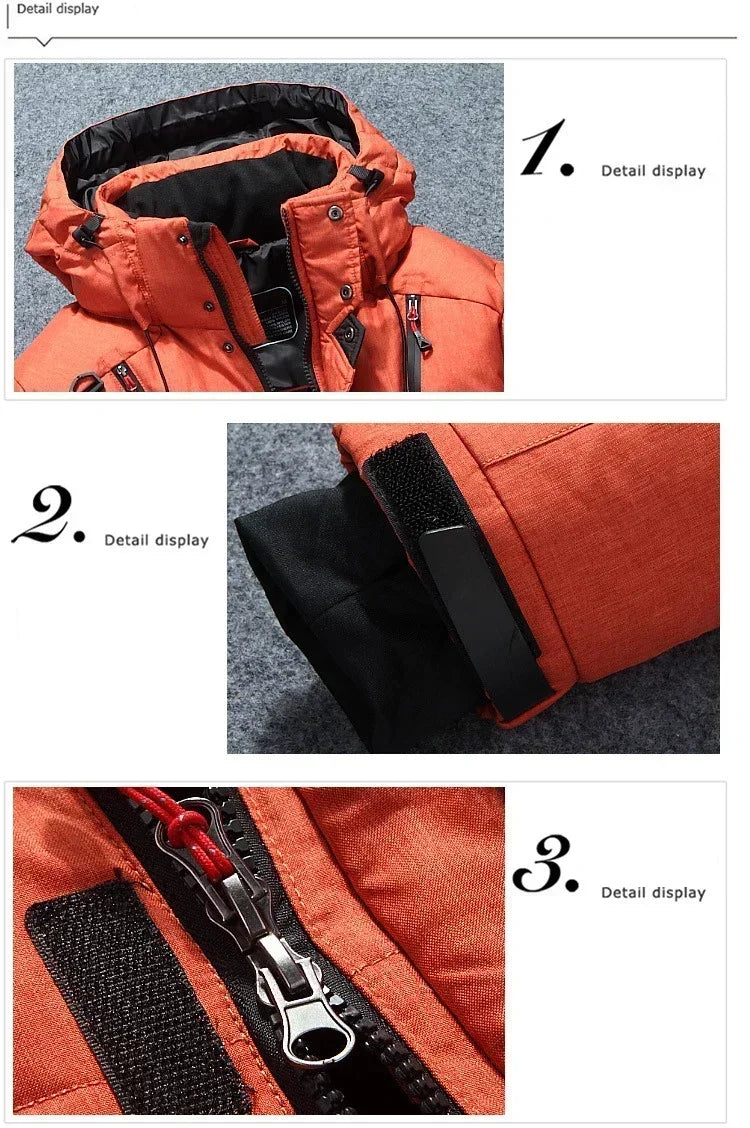 Detail display

1. Detail display

2. Detail display

3. Detail display