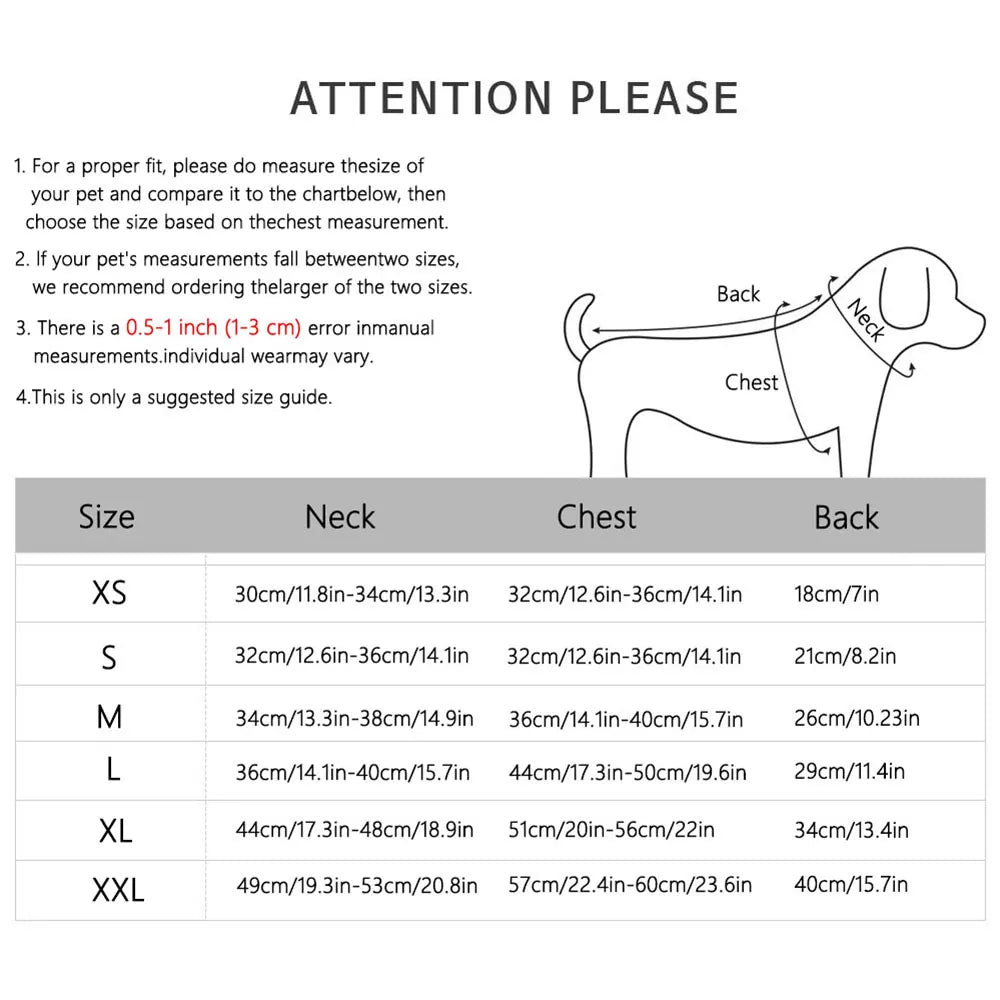 ATTENTION PLEASE

1. For a proper fit, please do measure thesize of your pet and compare it to the chartbelow, then choose the size based on thechest measurement.

2. If your pet's measurements fall betweentwo sizes, we recommend ordering thelarger of the two sizes.

3. There is a 0.5-1 inch (1-3 cm) error inmanual measurements.individual wearmay vary.

4.This is only a suggested size guide.

Back
Neck
Chest

| Size | Neck | Chest | Back |
|---|---|---|---|
| XS | 30cm/11.8in-34cm/13.3in | 32cm/12.6in-36cm/14.1in | 18cm/7in |
| S | 32cm/12.6in-36cm/14.1in | 32cm/12.6in-36cm/14.1in | 21cm/8.2in |
| M | 34cm/13.3in-38cm/14.9in | 36cm/14.1in-40cm/15.7in | 26cm/10.23in |
| L | 36cm/14.1in-40cm/15.7in | 44cm/17.3in-50cm/19.6in | 29cm/11.4in |
| XL | 44cm/17.3in-48cm/18.9in | 51cm/20in-56cm/22in | 34cm/13.4in |
| XXL | 49cm/19.3in-53cm/20.8in | 57cm/22.4in-60cm/23.6in | 40cm/15.7in |