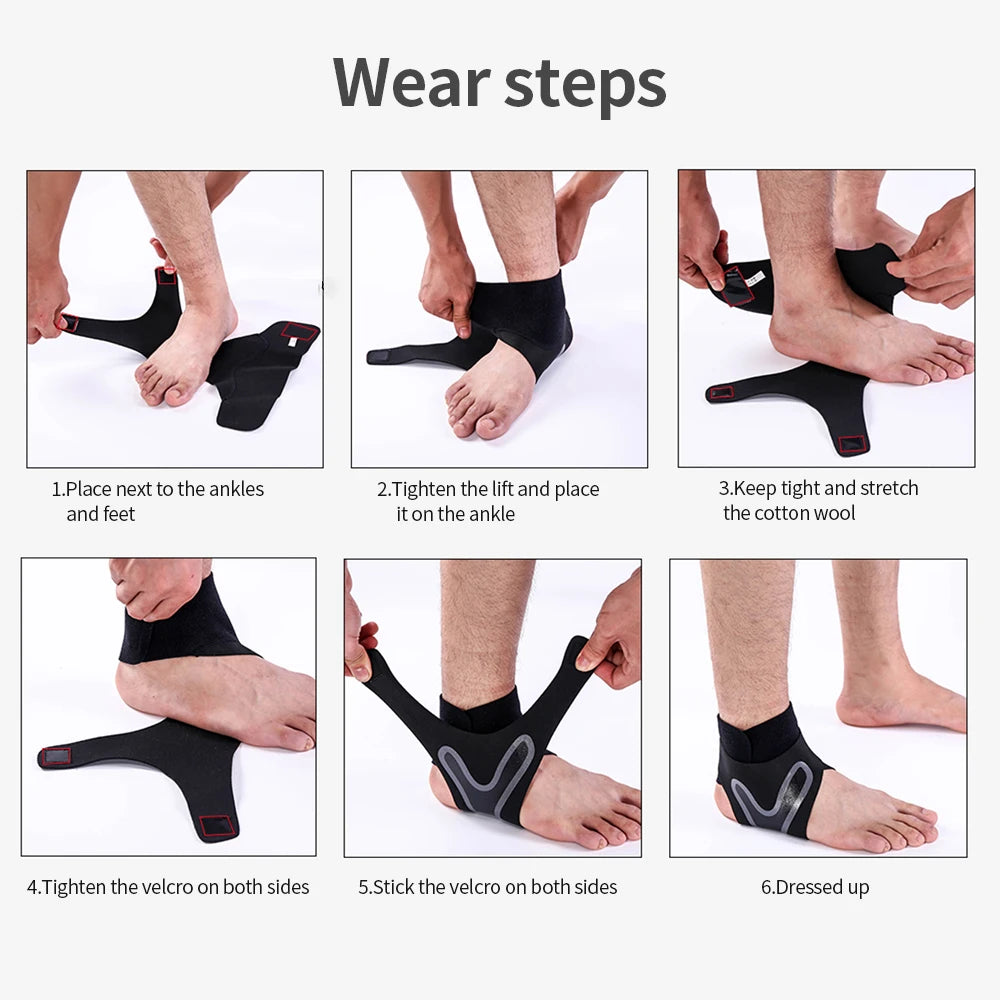 Wear steps

1.Place next to the ankles and feet

2.Tighten the lift and place it on the ankle

3.Keep tight and stretch the cotton wool

4.Tighten the velcro on both sides

5.Stick the velcro on both sides

6.Dressed up